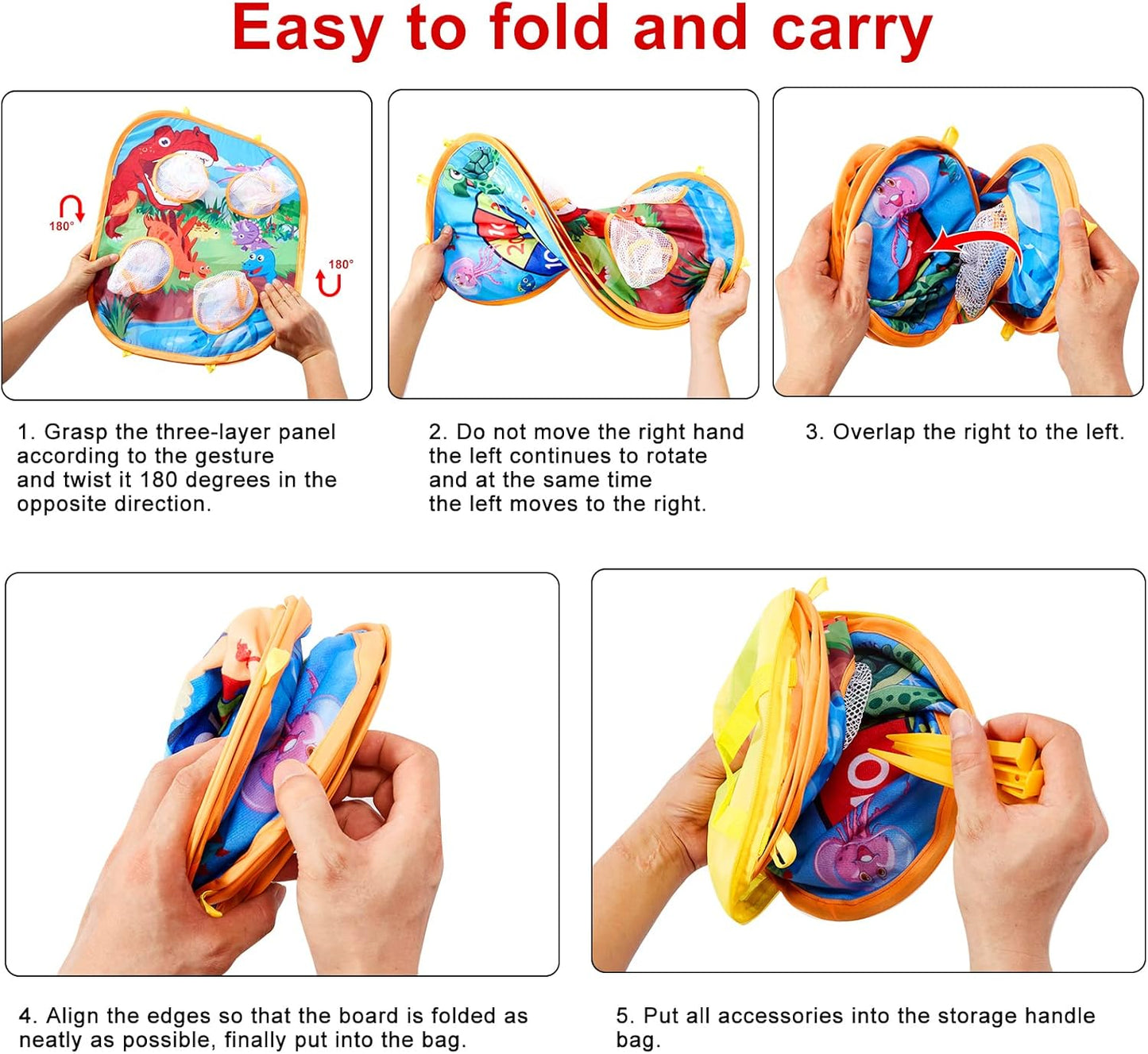 Easy to fold and carry

180°

180°

1. Grasp the three-layer panel according to the gesture and twist it 180 degrees in the opposite direction.

2. Do not move the right hand the left continues to rotate and at the same time the left moves to the right.

3. Overlap the right to the left.

4. Align the edges so that the board is folded as neatly as possible, finally put into the bag.

5. Put all accessories into the storage handle bag.