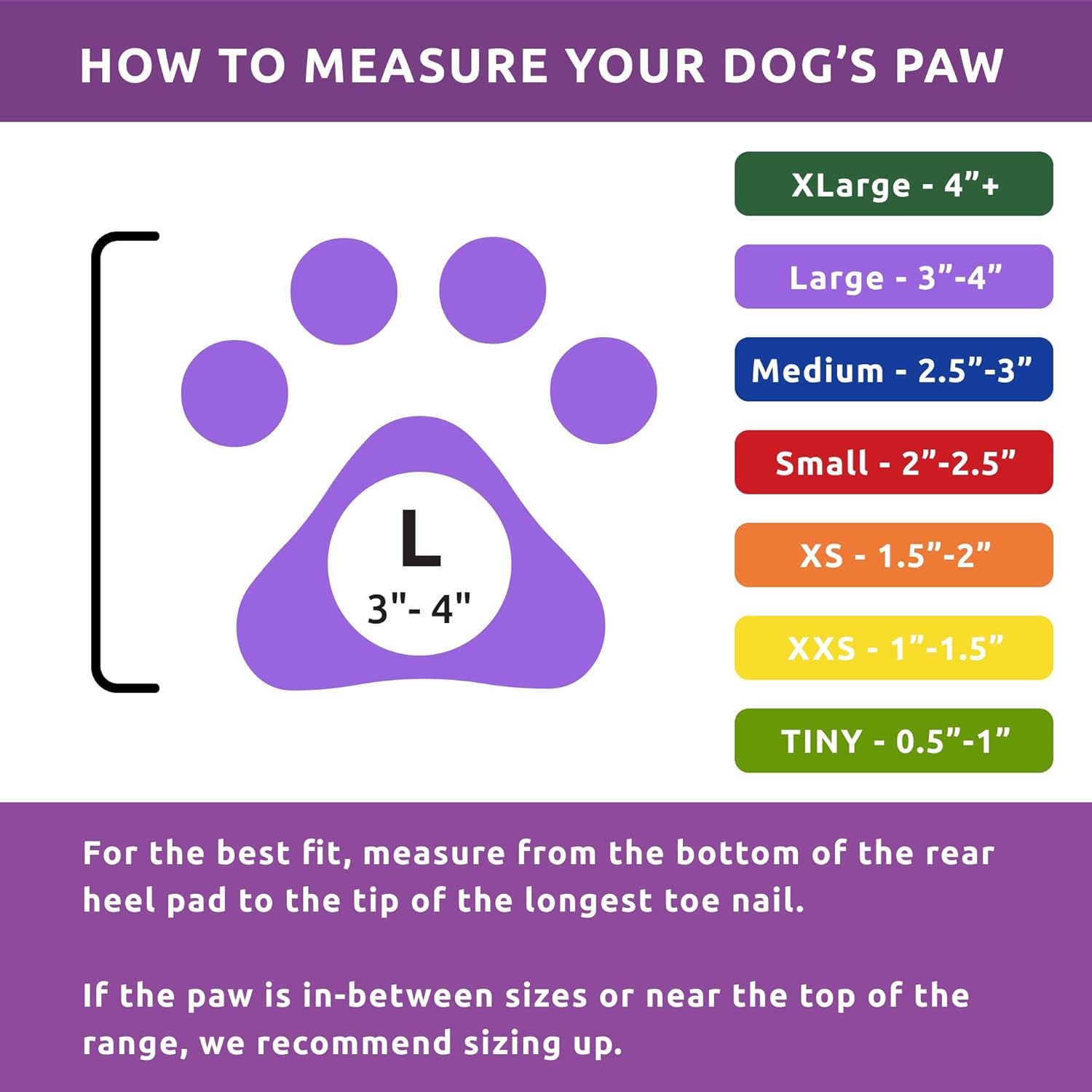 HOW TO MEASURE YOUR DOG'S PAW

L
3"- 4"

XLarge - 4"+

Large - 3"-4"

Medium - 2.5"-3"

Small - 2"-2.5"

XS - 1.5"-2"

XXS - 1"-1.5"

TINY - 0.5"-1"

For the best fit, measure from the bottom of the rear heel pad to the tip of the longest toe nail.

If the paw is in-between sizes or near the top of the range, we recommend sizing up.