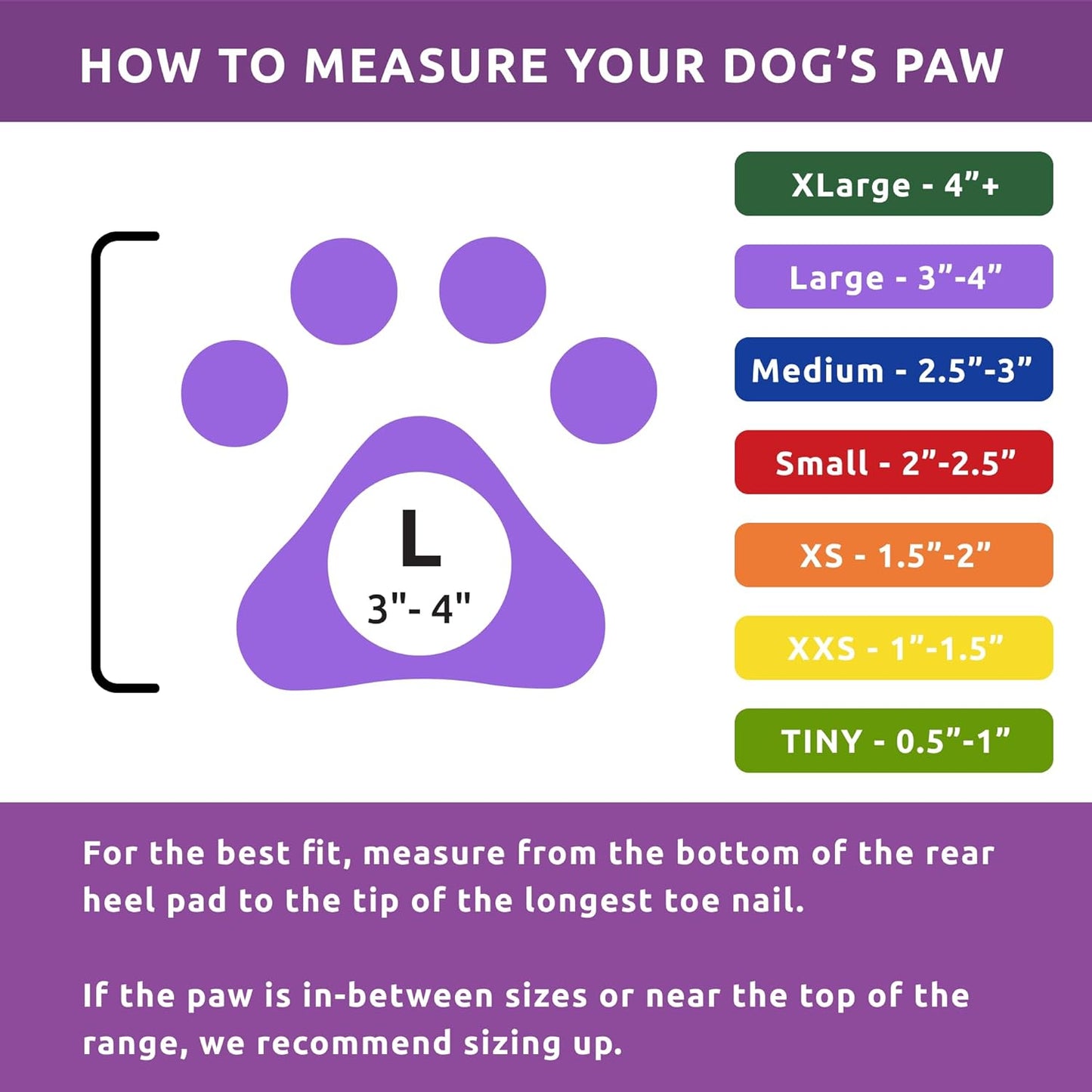 HOW TO MEASURE YOUR DOG'S PAW

L
3"- 4"

XLarge - 4"+

Large - 3"-4"

Medium - 2.5"-3"

Small - 2"-2.5"

XS - 1.5"-2"

XXS - 1"-1.5"

TINY - 0.5"-1"

For the best fit, measure from the bottom of the rear heel pad to the tip of the longest toe nail.

If the paw is in-between sizes or near the top of the range, we recommend sizing up.