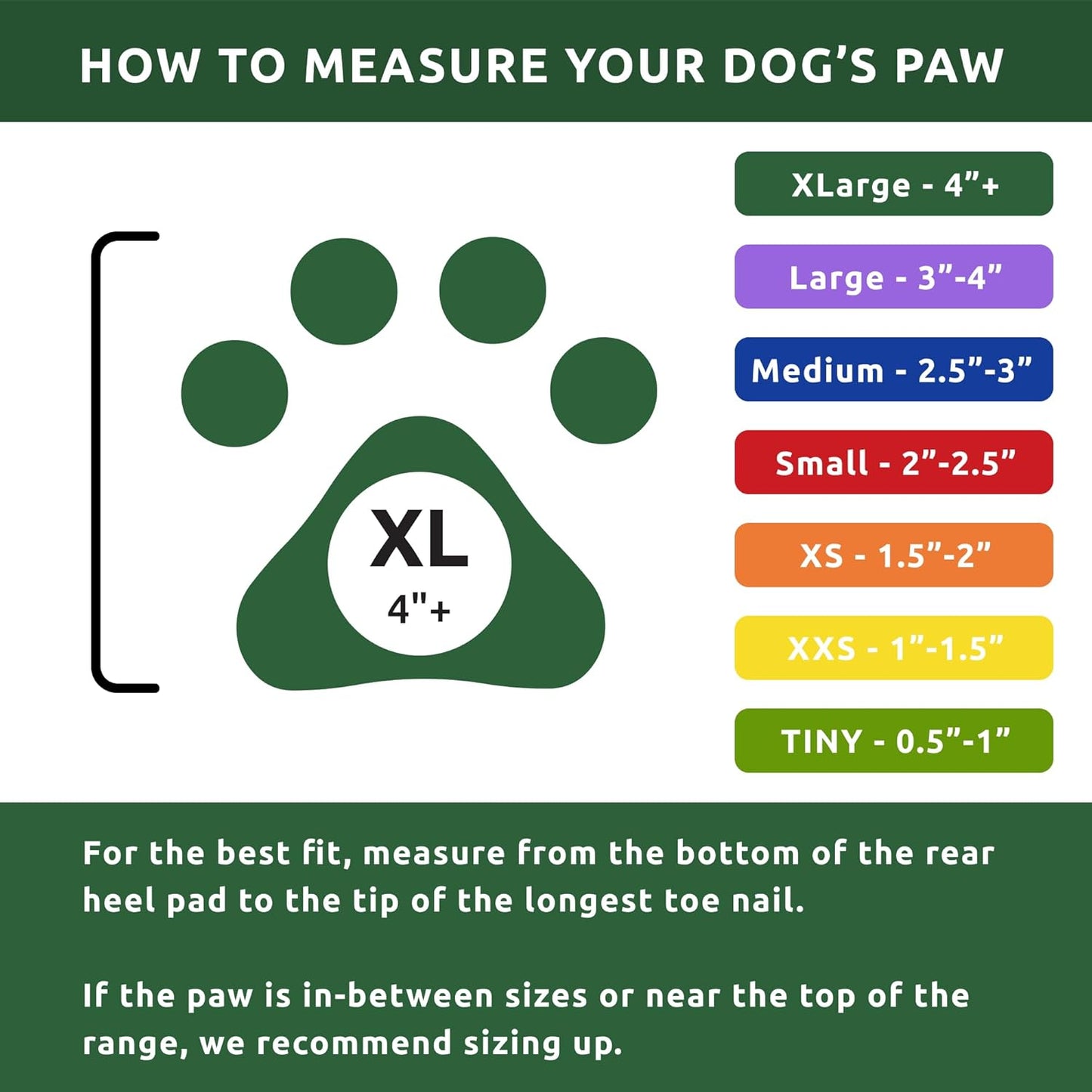 HOW TO MEASURE YOUR DOG'S PAW

XL
4"+

XLarge - 4"+

Large - 3"-4"

Medium - 2.5"-3"

Small - 2"-2.5"

XS - 1.5"-2"

XXS - 1"-1.5"

TINY - 0.5"-1"

For the best fit, measure from the bottom of the rear heel pad to the tip of the longest toe nail.

If the paw is in-between sizes or near the top of the range, we recommend sizing up.